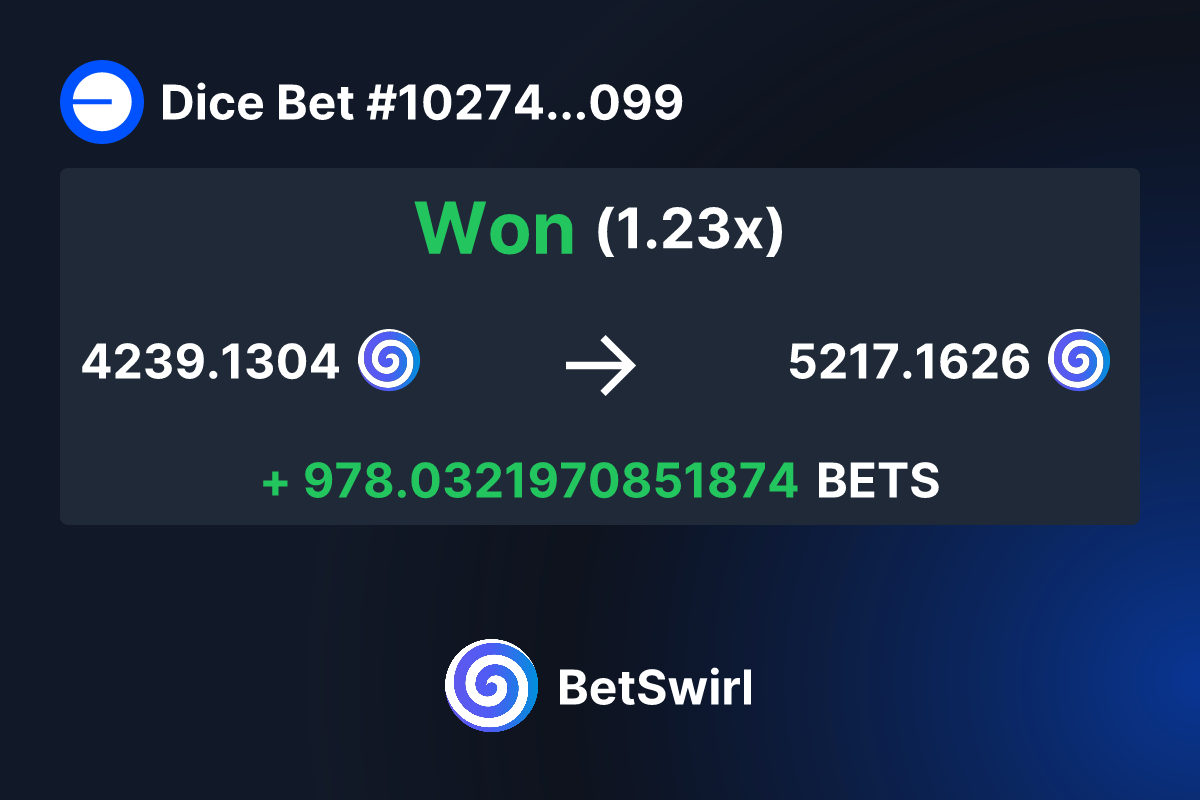 Dice Bet #10274...099

Won (1.23x)

4239.1304 → 5217.1626

+ 978.0321970851874 BETS

BetSwirl